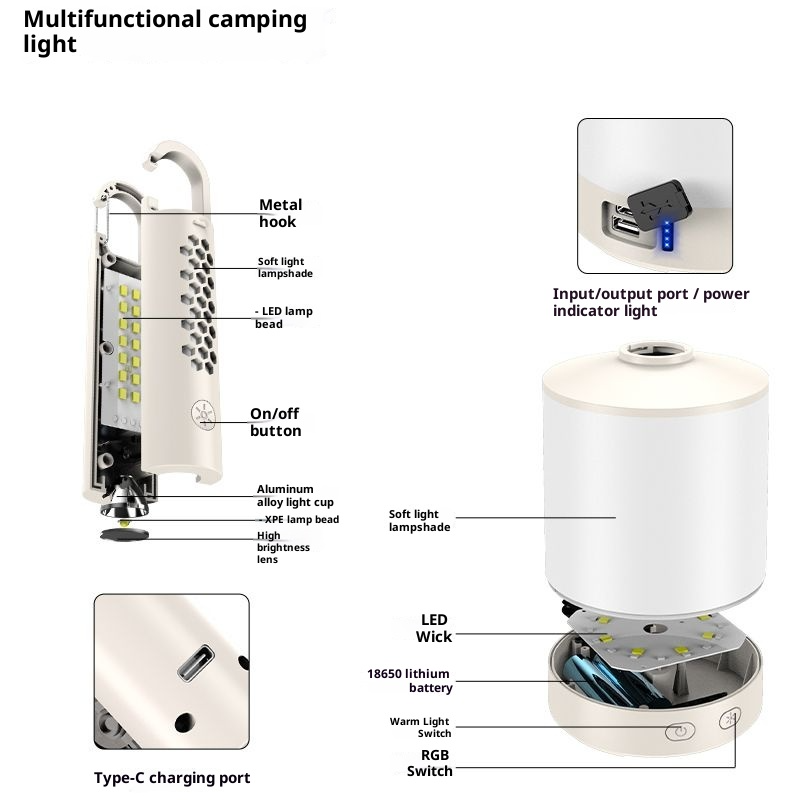 Multifunctional camping light

Metal hook

Soft light lampshade

- LED lamp bead

On/off button

Aluminum alloy light cup

- XPE lamp bead

High brightness lens

Type-C charging port

Input/output port / power indicator light

Soft light lampshade

LED Wick

18650 lithium battery

Warm Light Switch

RGB Switch